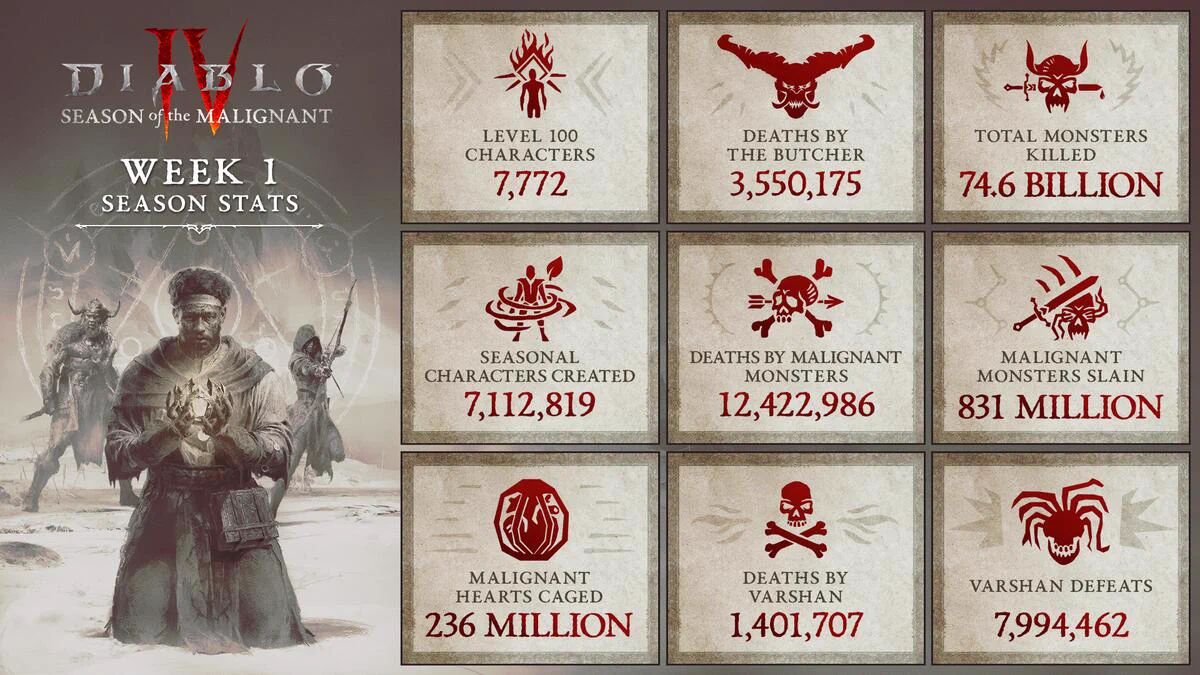 DIABLO IV
SEASON of the MALIGNANT

WEEK 1
SEASON STATS

LEVEL 100 CHARACTERS
7,772

DEATHS BY THE BUTCHER
3,550,175

TOTAL MONSTERS KILLED
74.6 BILLION

SEASONAL CHARACTERS CREATED
7,112,819

DEATHS BY MALIGNANT MONSTERS
12,422,986

MALIGNANT MONSTERS SLAIN
831 MILLION

MALIGNANT HEARTS CAGED
236 MILLION

DEATHS BY VARSHAN
1,401,707

VARSHAN DEFEATS
7,994,462