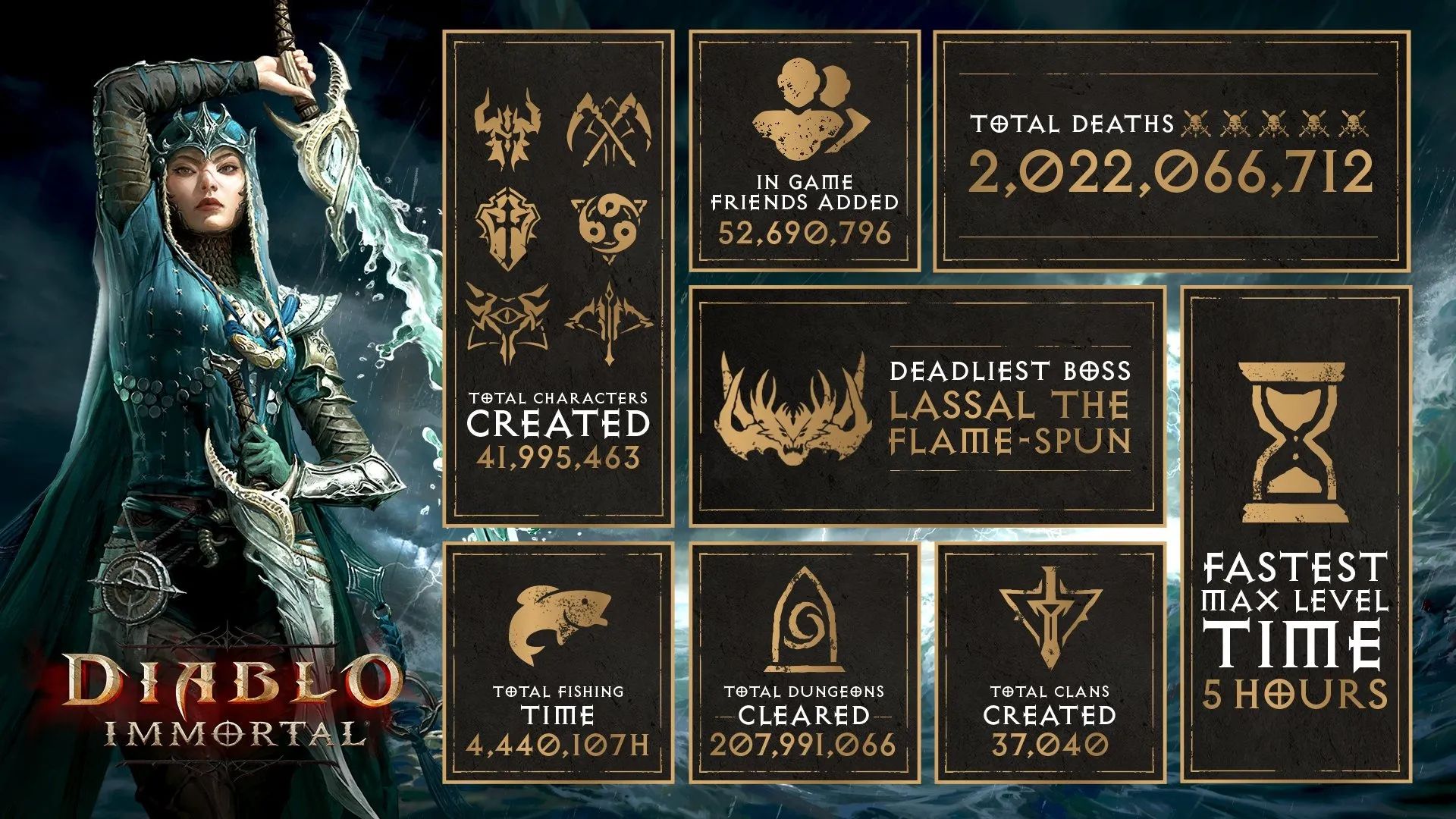 TOTAL CHARACTERS
CREATED
41,995,463

IN GAME
FRIENDS ADDED
52,690,796

TOTAL DEATHS
2,022,066,712

DEADLIEST BOSS
LASSAL THE FLAME-SPUN

FASTEST
MAX LEVEL
TIME
5 HOURS

TOTAL FISHING
TIME
4,440,107H

TOTAL DUNGEONS
CLEARED
207,991,066

TOTAL CLANS
CREATED
37,040

DIABLO
IMMORTAL